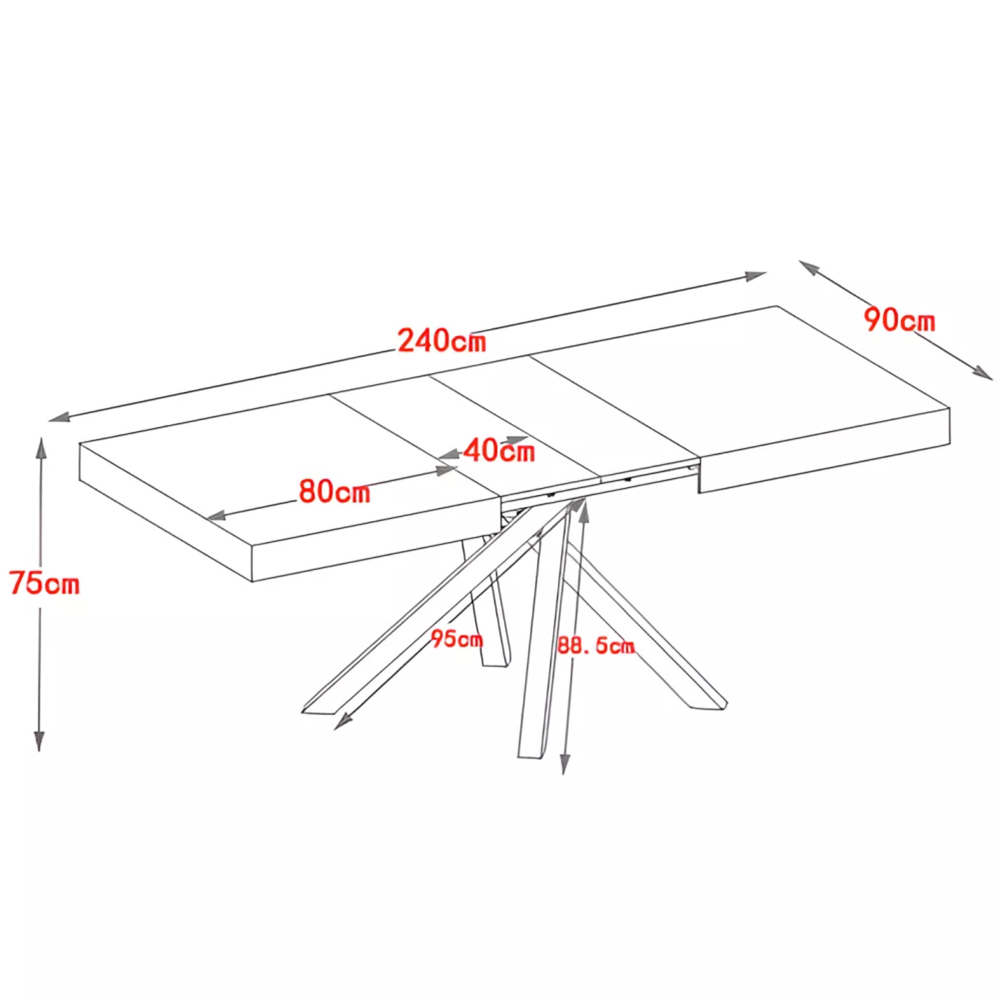 240cm
90cm
40cm
80cm
75cm
95cm
88.5cm