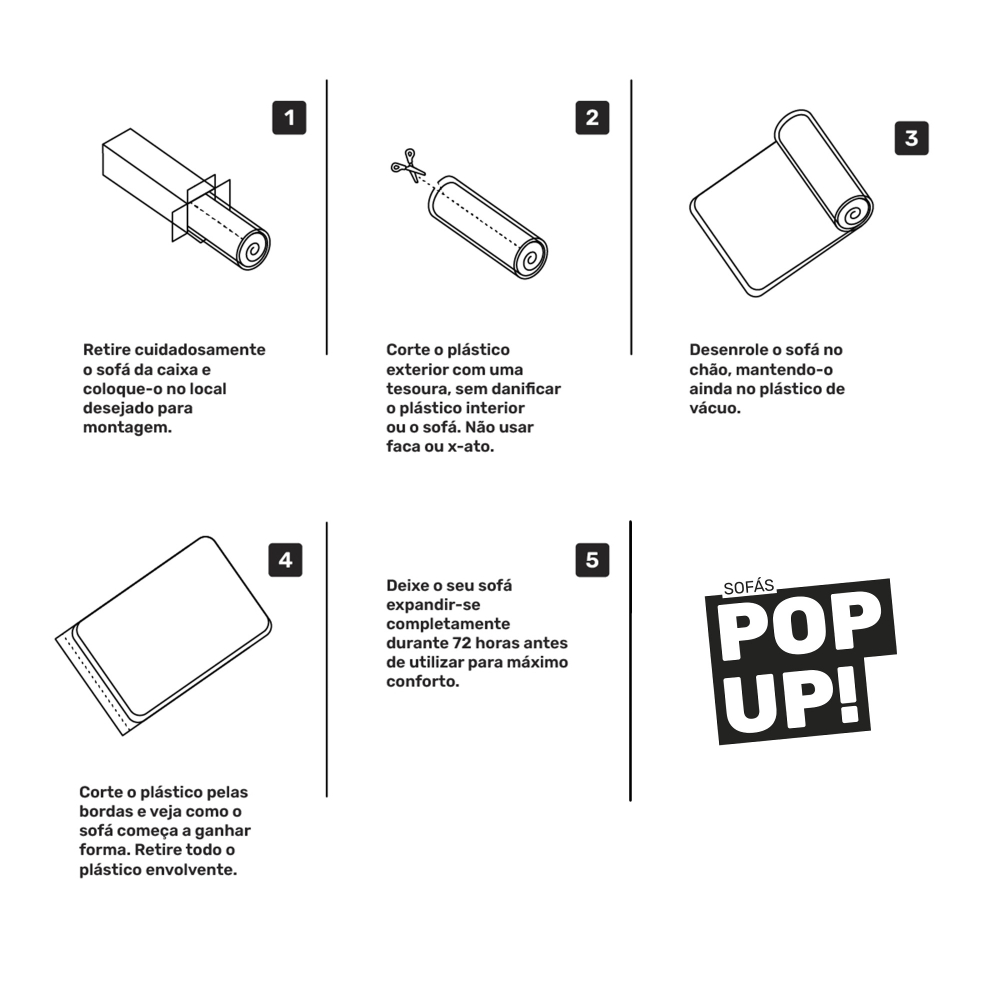 1

Retire cuidadosamente o sofá da caixa e coloque-o no local desejado para montagem.

2

Corte o plástico exterior com uma tesoura, sem danificar o plástico interior ou o sofá. Não usar faca ou x-ato.

3

Desenrole o sofá no chão, mantendo-o ainda no plástico de vácuo.

4

Corte o plástico pelas bordas e veja como o sofá começa a ganhar forma. Retire todo o plástico envolvente.

5

Deixe o seu sofá expandir-se completamente durante 72 horas antes de utilizar para máximo conforto.

SOFÁS
POP UP!