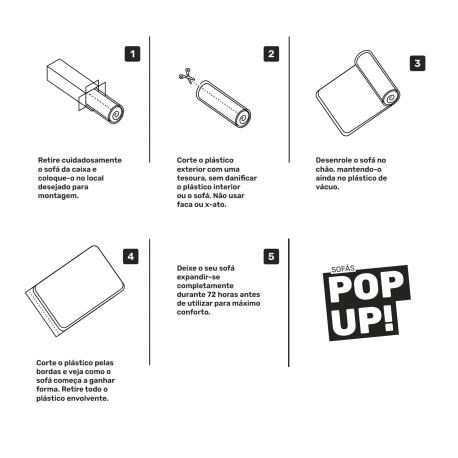 1

Retire cuidadosamente o sofá da caixa e coloque-o no local desejado para montagem.

2

Corte o plástico exterior com uma tesoura, sem danificar o plástico interior ou o sofá. Não usar faca ou x-ato.

3

Desenrole o sofá no chão, mantendo-o ainda no plástico de vácuo.

4

Corte o plástico pelas bordas e veja como o sofá começa a ganhar forma. Retire todo o plástico envolvente.

5

Deixe o seu sofá expandir-se completamente durante 72 horas antes de utilizar para máximo conforto.

SOFÁS
POP UP!