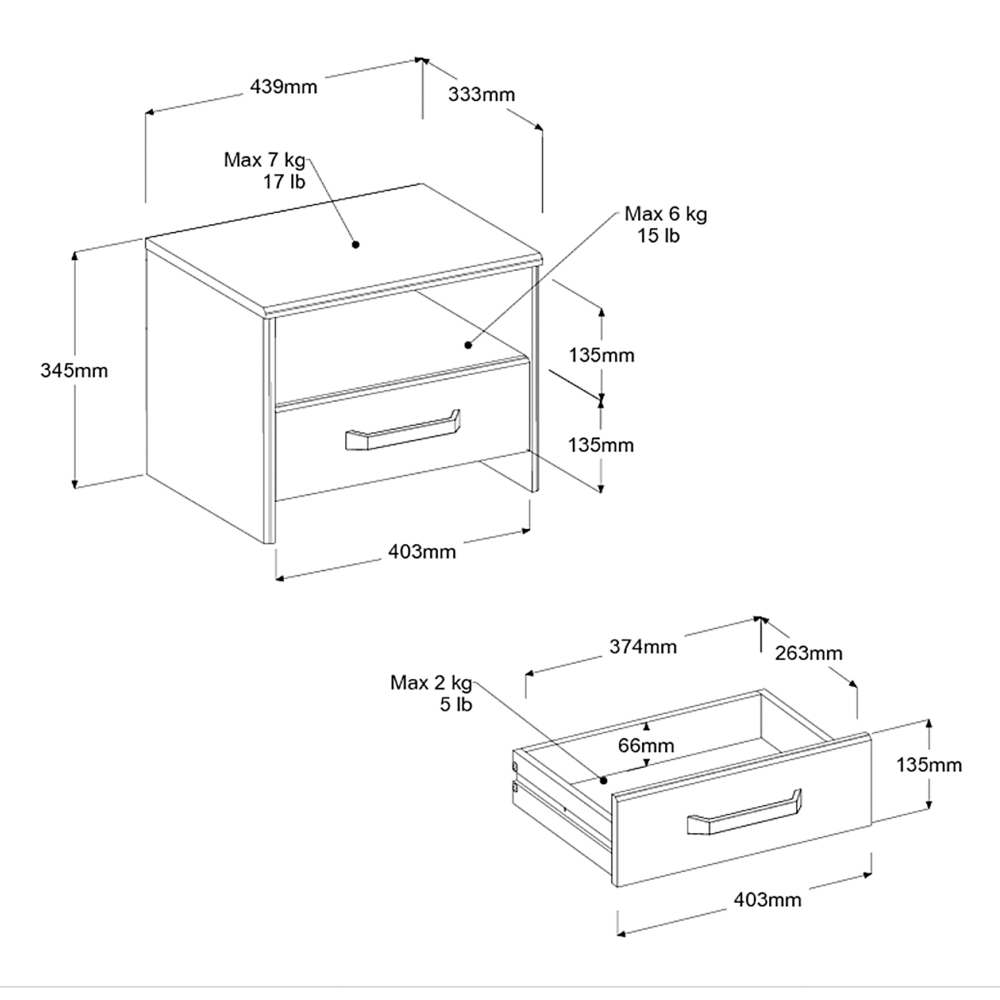 439mm
333mm
Max 7 kg
17 lb
Max 6 kg
15 lb
345mm
135mm
135mm
403mm
374mm
263mm
Max 2 kg
5 lb
66mm
135mm
403mm