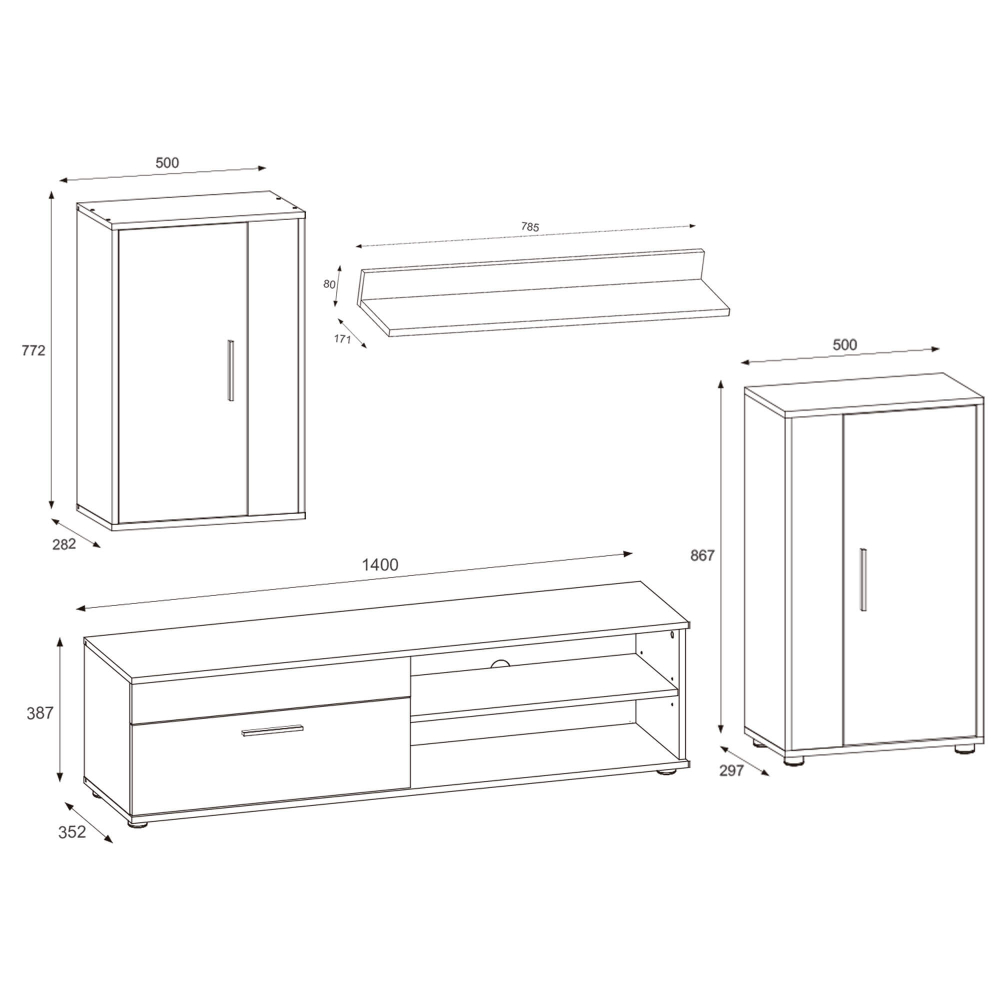 500

772

282

785

80

171

500

867

297

1400

387

352