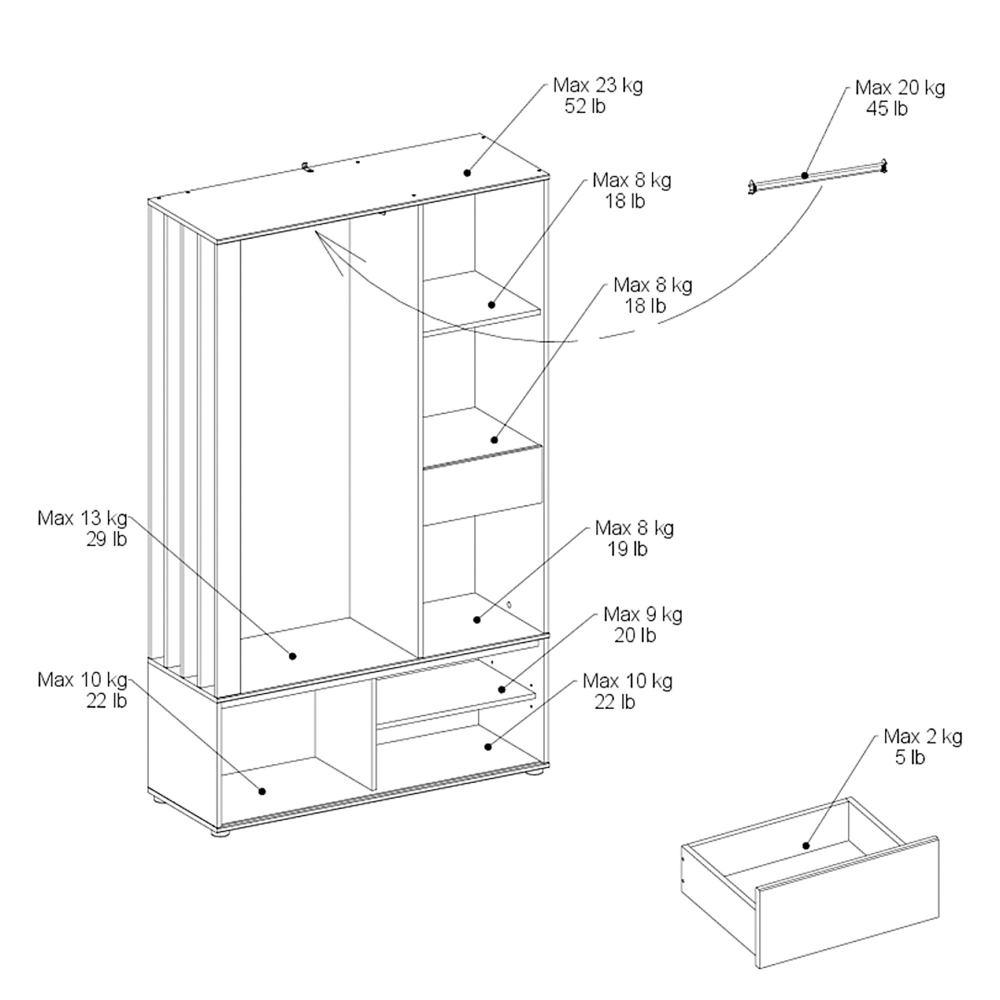 Max 23 kg
52 lb

Max 20 kg
45 lb

Max 8 kg
18 lb

Max 8 kg
18 lb

Max 13 kg
29 lb

Max 8 kg
19 lb

Max 9 kg
20 lb

Max 10 kg
22 lb

Max 10 kg
22 lb

Max 2 kg
5 lb