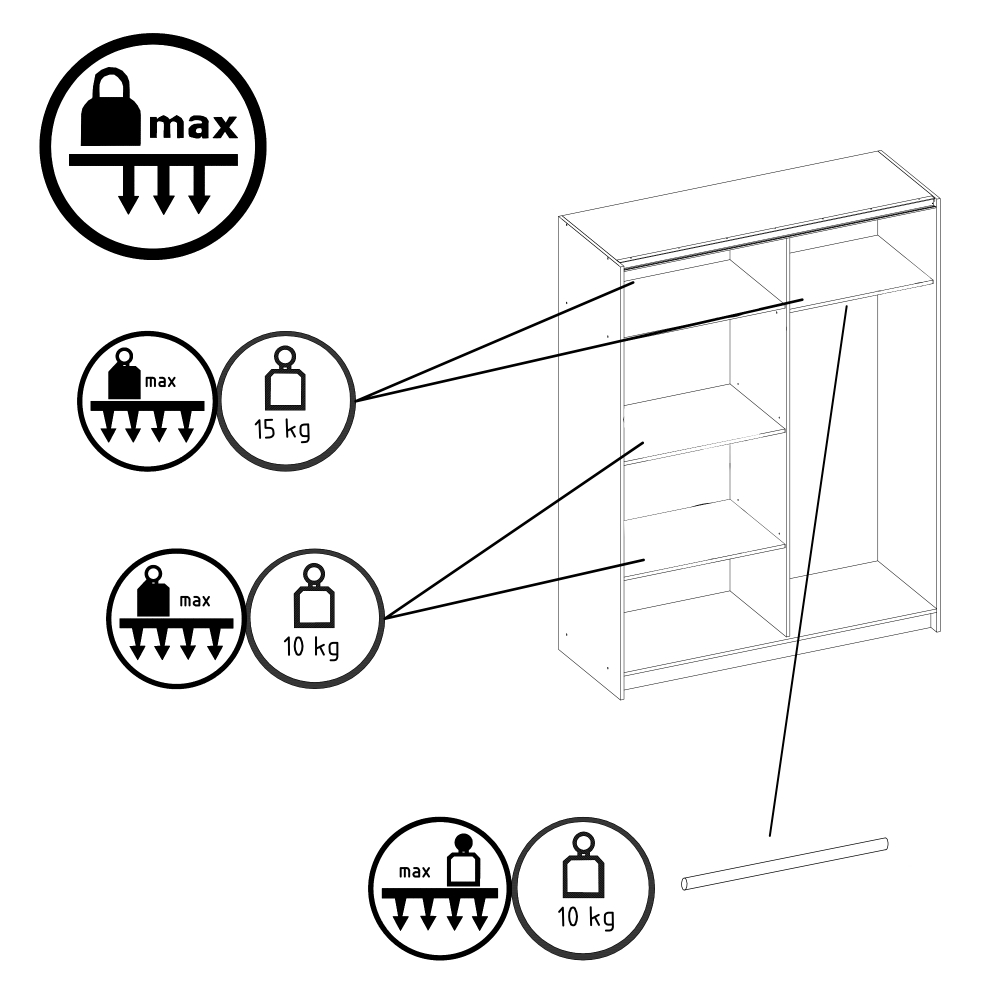 max

max

15 kg

max

10 kg

max

10 kg