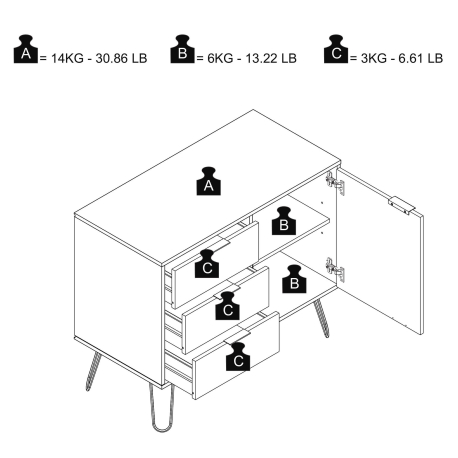 A = 14KG - 30.86 LB B = 6KG - 13.22 LB C = 3KG - 6.61 LB

A

B

C

B

C

C