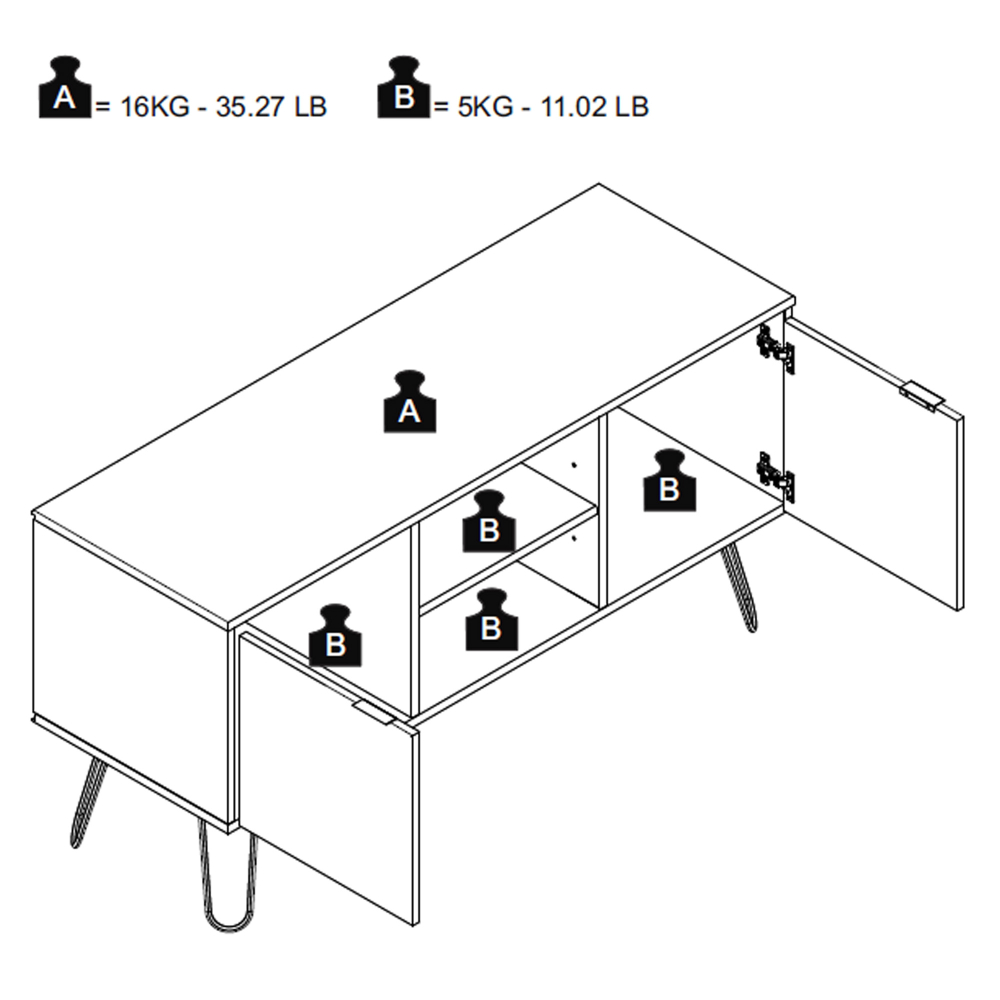 A = 16KG - 35.27 LB B = 5KG - 11.02 LB

A

B

B

B

B