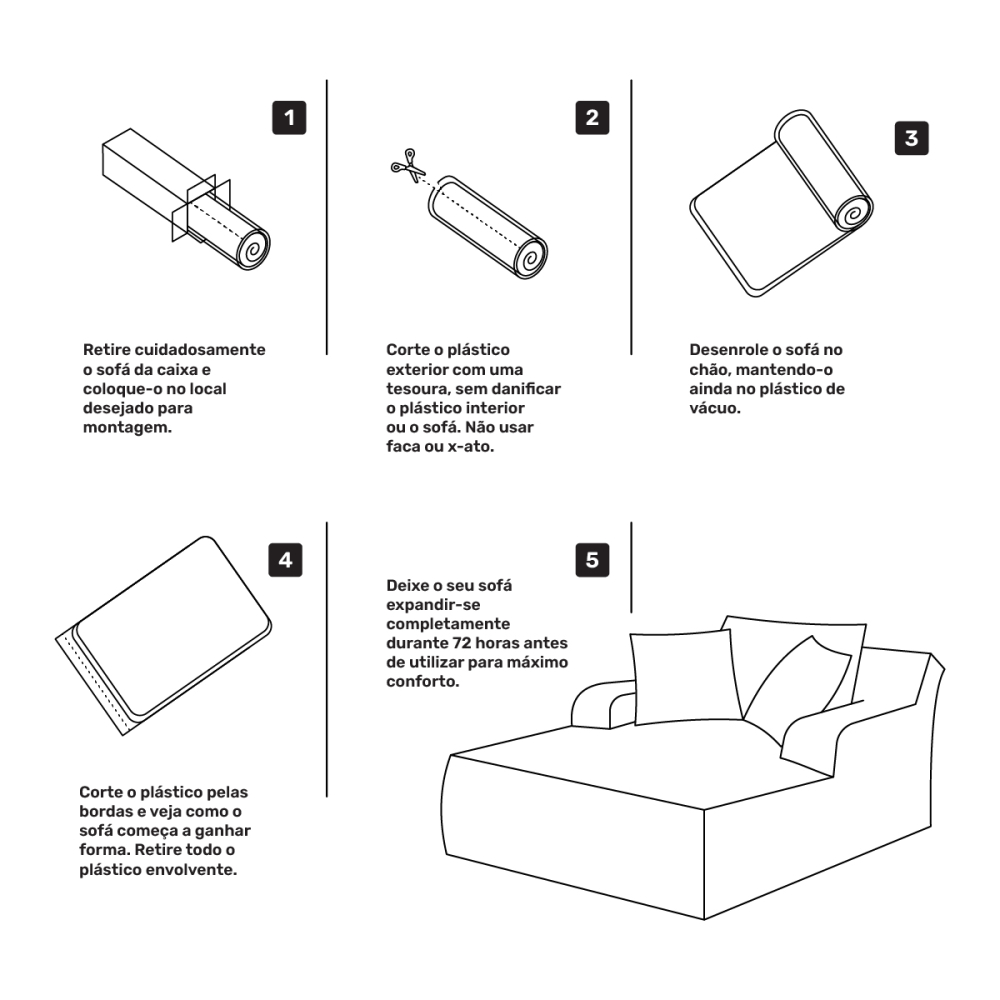 1

Retire cuidadosamente o sofá da caixa e coloque-o no local desejado para montagem.

2

Corte o plástico exterior com uma tesoura, sem danificar o plástico interior ou o sofá. Não usar faca ou x-ato.

3

Desenrole o sofá no chão, mantendo-o ainda no plástico de vácuo.

4

Corte o plástico pelas bordas e veja como o sofá começa a ganhar forma. Retire todo o plástico envolvente.

5

Deixe o seu sofá expandir-se completamente durante 72 horas antes de utilizar para máximo conforto.