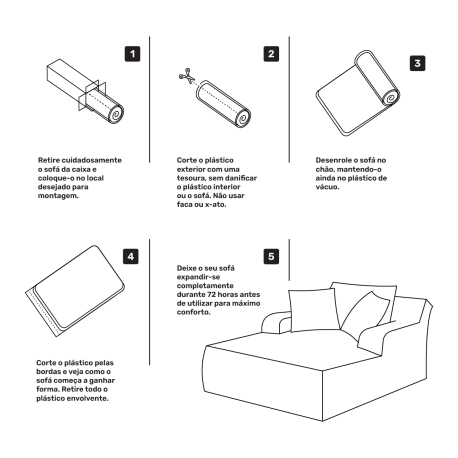 1

Retire cuidadosamente o sofá da caixa e coloque-o no local desejado para montagem.

2

Corte o plástico exterior com uma tesoura, sem danificar o plástico interior ou o sofá. Não usar faca ou x-ato.

3

Desenrole o sofá no chão, mantendo-o ainda no plástico de vácuo.

4

Corte o plástico pelas bordas e veja como o sofá começa a ganhar forma. Retire todo o plástico envolvente.

5

Deixe o seu sofá expandir-se completamente durante 72 horas antes de utilizar para máximo conforto.