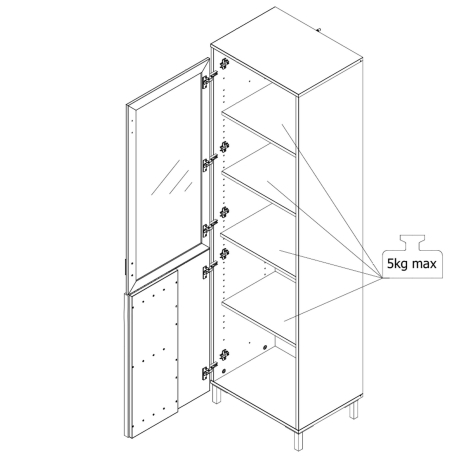 5kg max