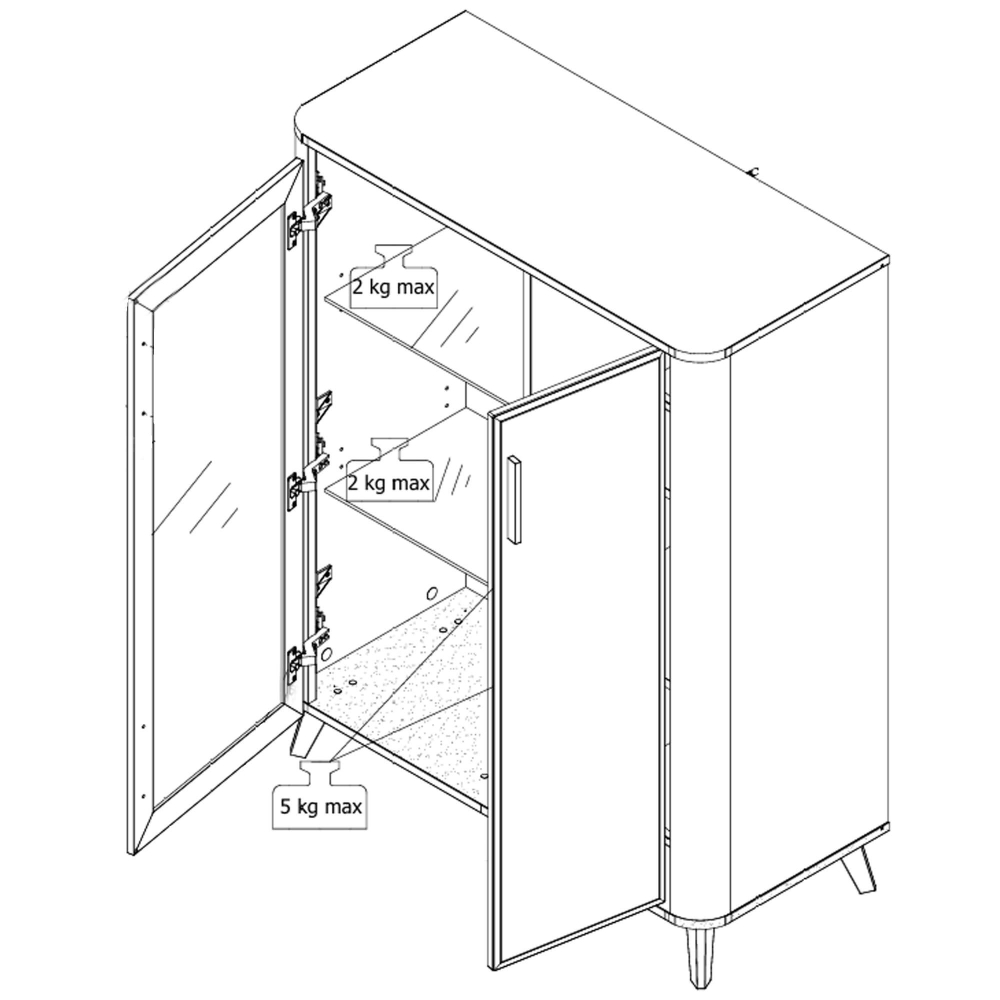 2 kg max

2 kg max

5 kg max