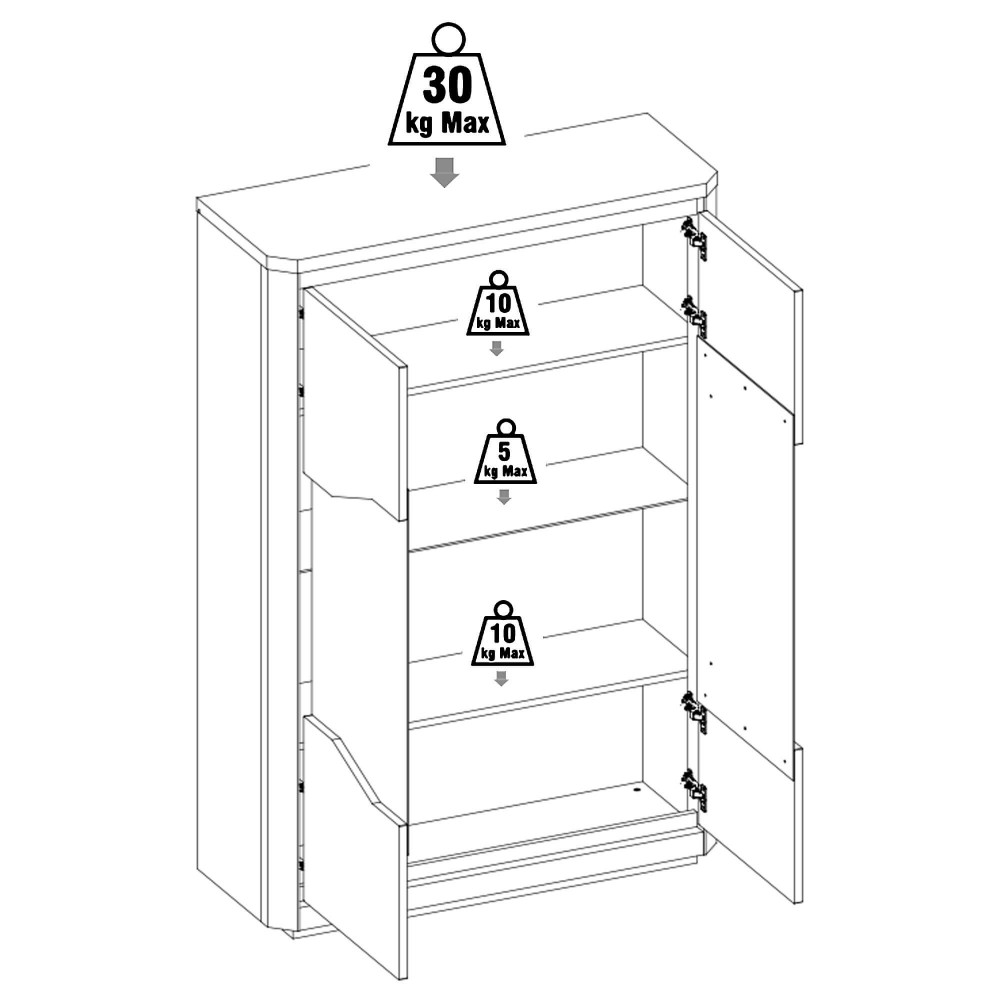 30
kg Max

10
kg Max

5
kg Max

10
kg Max