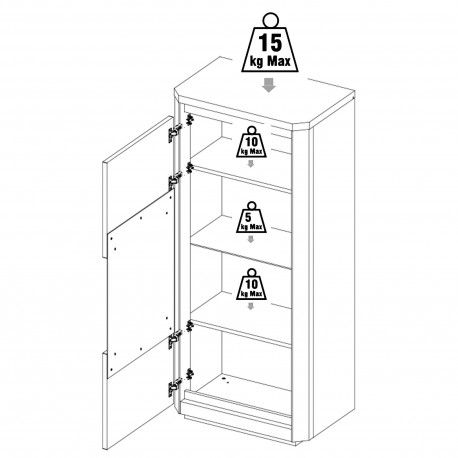 15
kg Max

10
kg Max

5
kg Max

10
kg Max