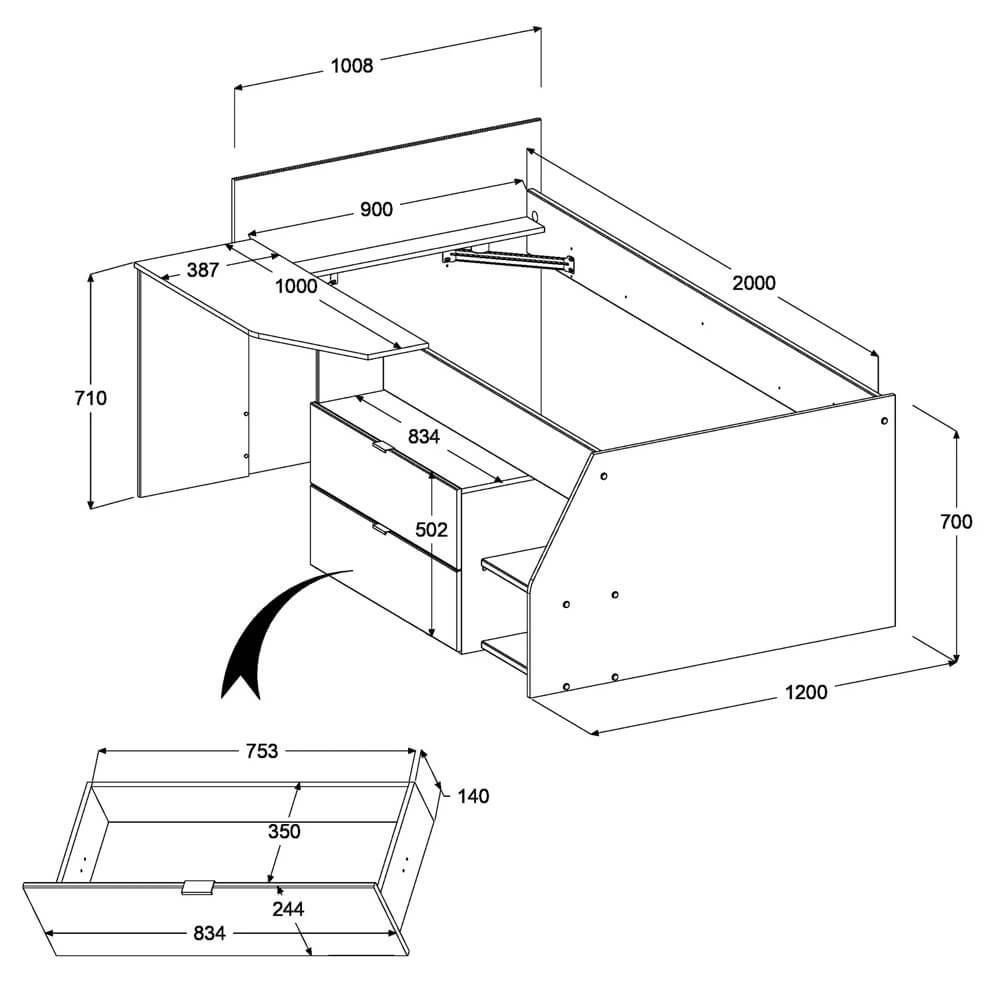 1008
900
387
1000
2000
710
834
502
700
1200
753
140
350
244
834