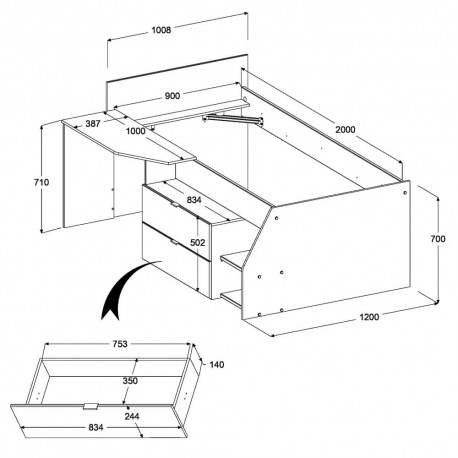 1008
900
387
1000
2000
710
834
502
700
1200
753
140
350
244
834